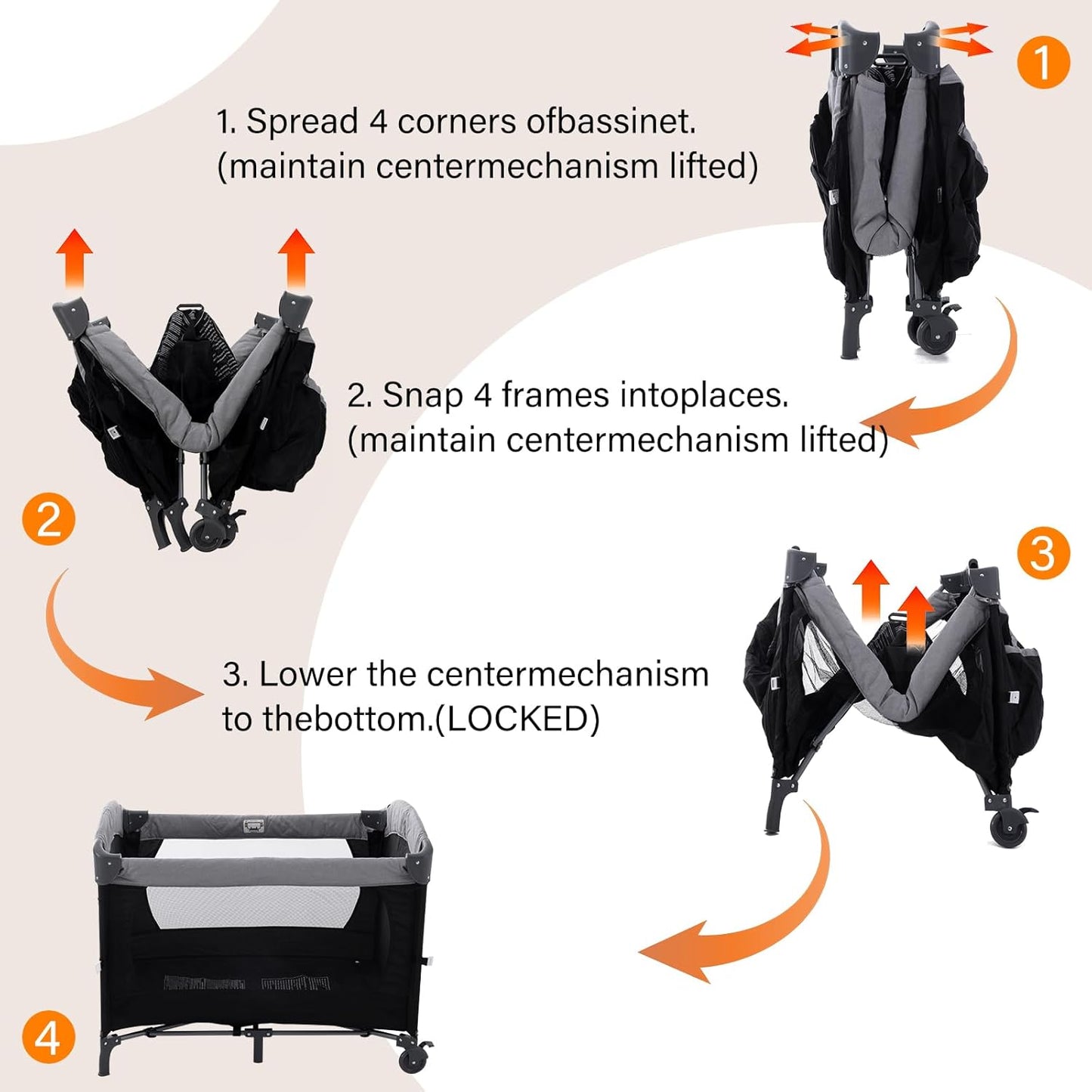 1

1. Spread 4 corners ofbassinet. (maintain centermechanism lifted)

2. Snap 4 frames intoplaces. (maintain centermechanism lifted)

2

3

3. Lower the centermechanism to thebottom.(LOCKED)

4