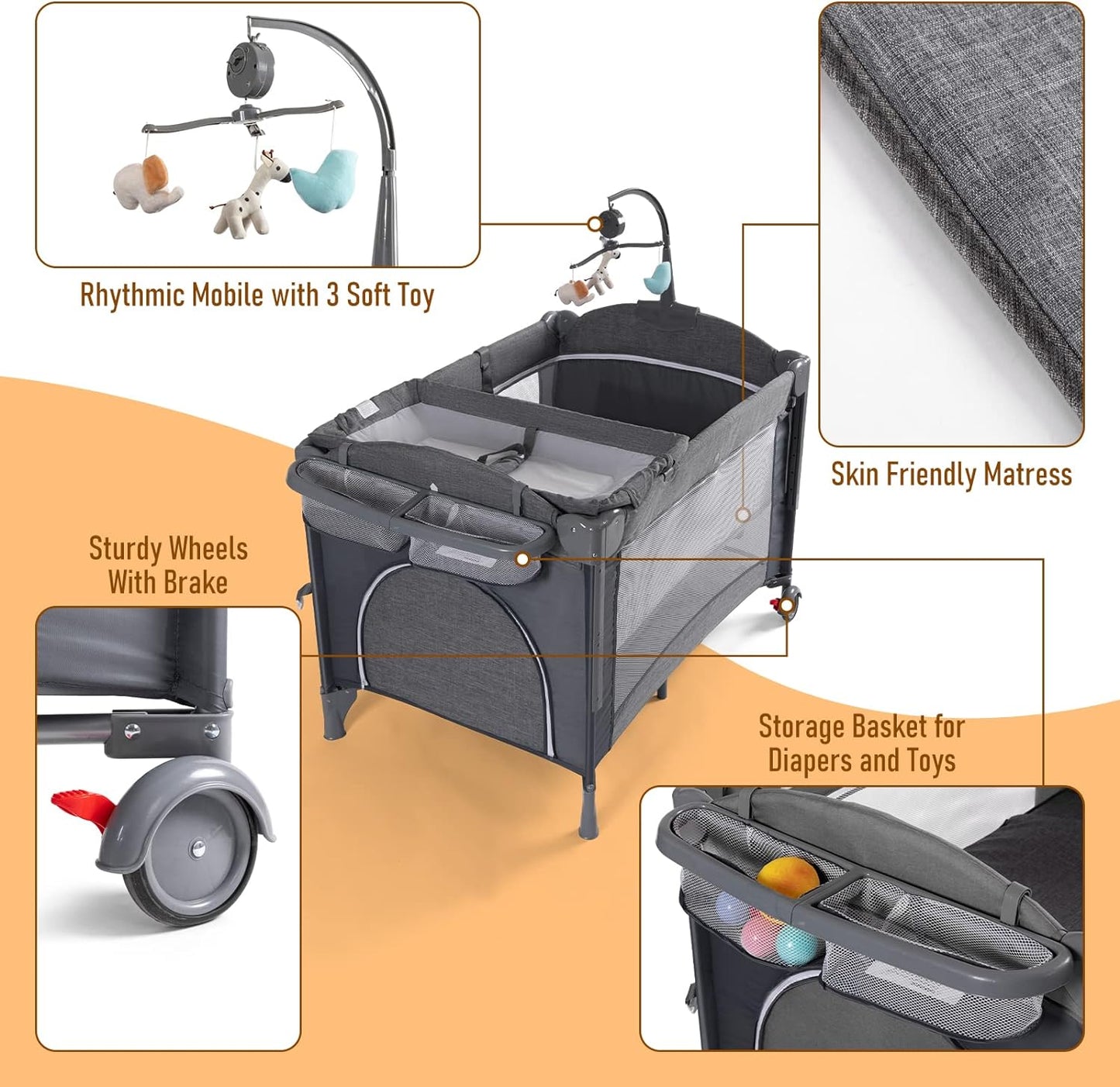 Rhythmic Mobile with 3 Soft Toy

Skin Friendly Matress

Sturdy Wheels With Brake

Storage Basket for Diapers and Toys