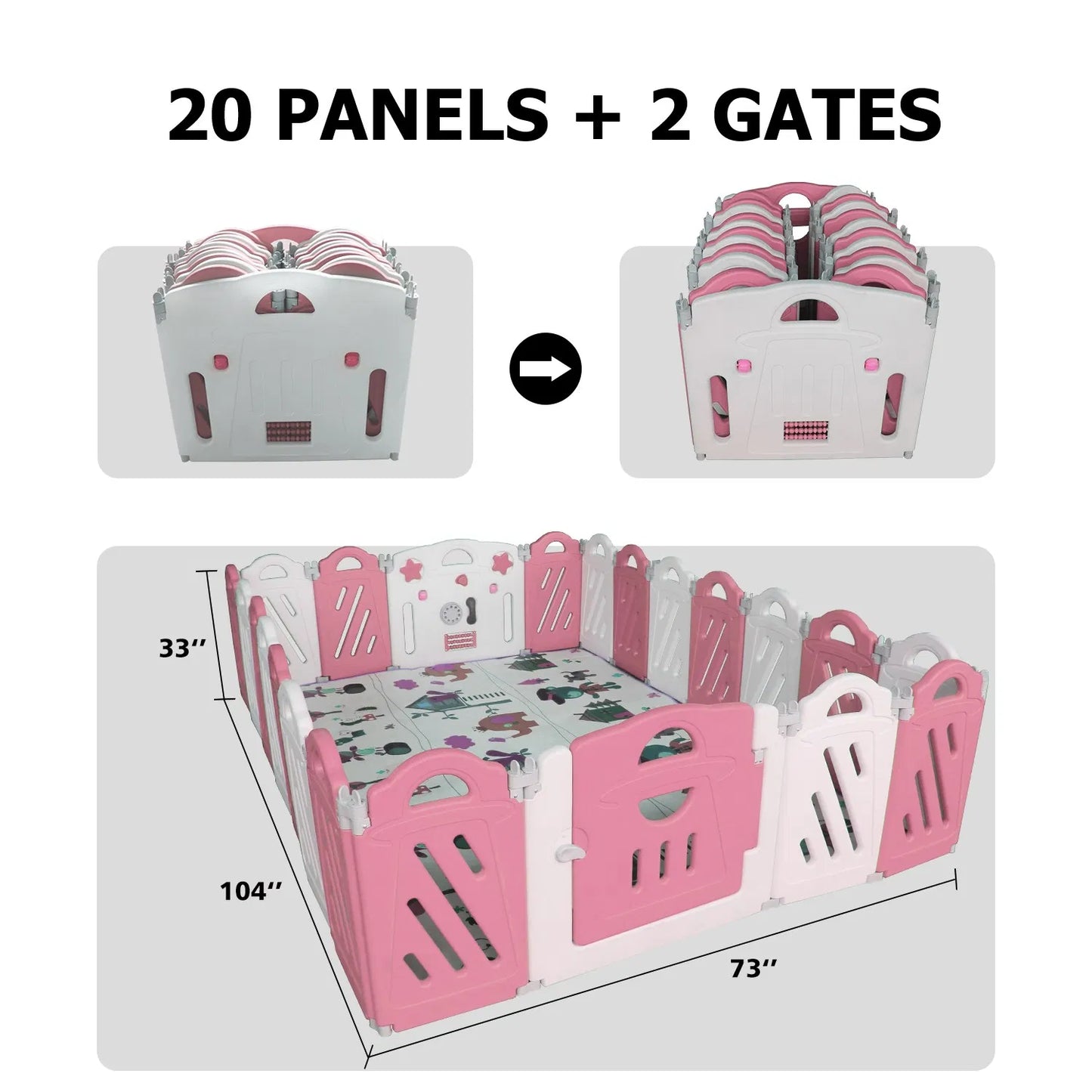 20 PANELS + 2 GATES

33''

104''

73''