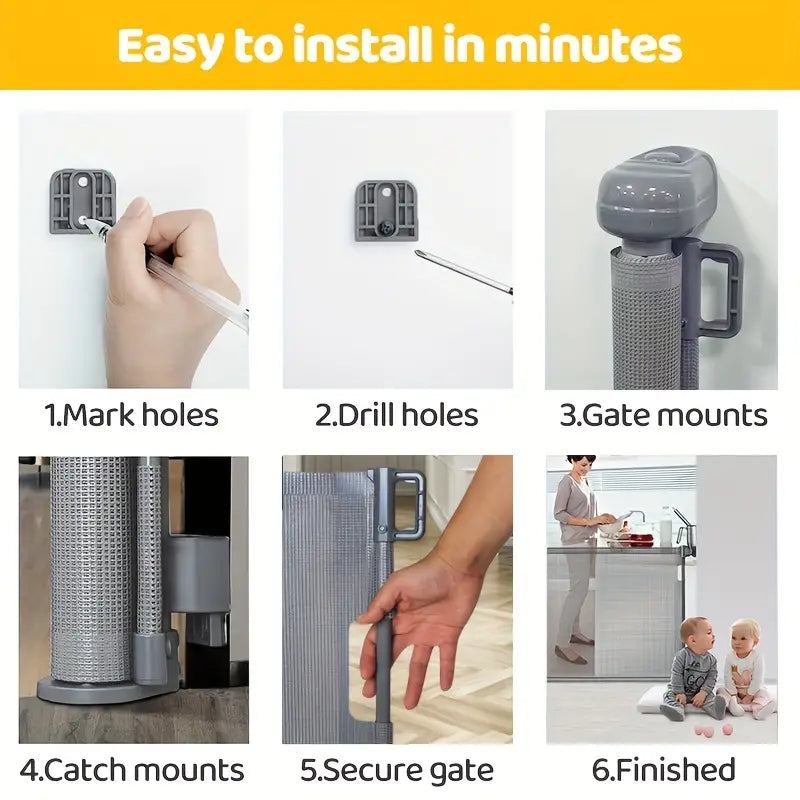 Easy to install in minutes

1.Mark holes

2.Drill holes

3.Gate mounts

4.Catch mounts

5.Secure gate

6.Finished