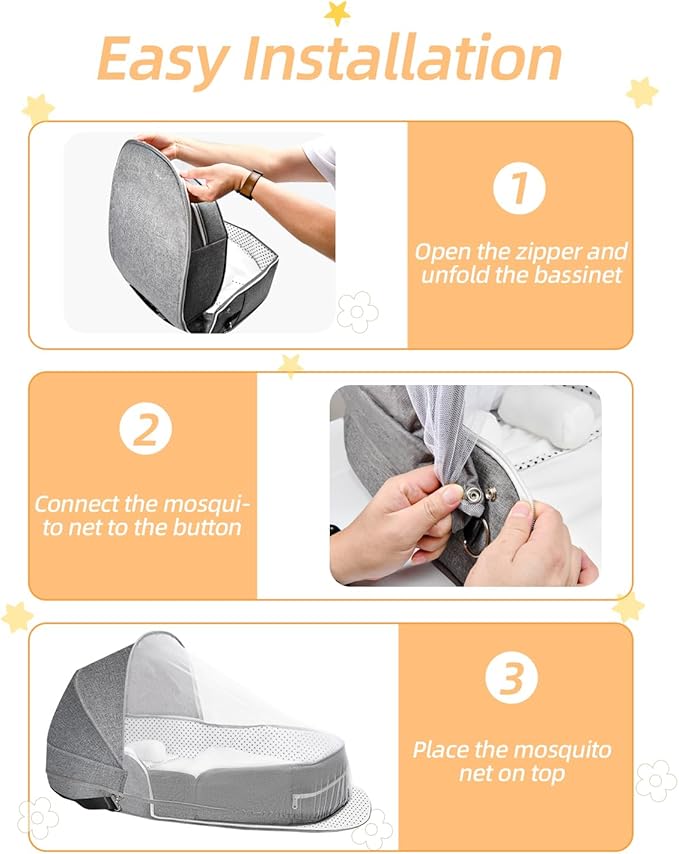 Easy Installation

1

Open the zipper and unfold the bassinet

2

Connect the mosquito net to the button

3

Place the mosquito net on top