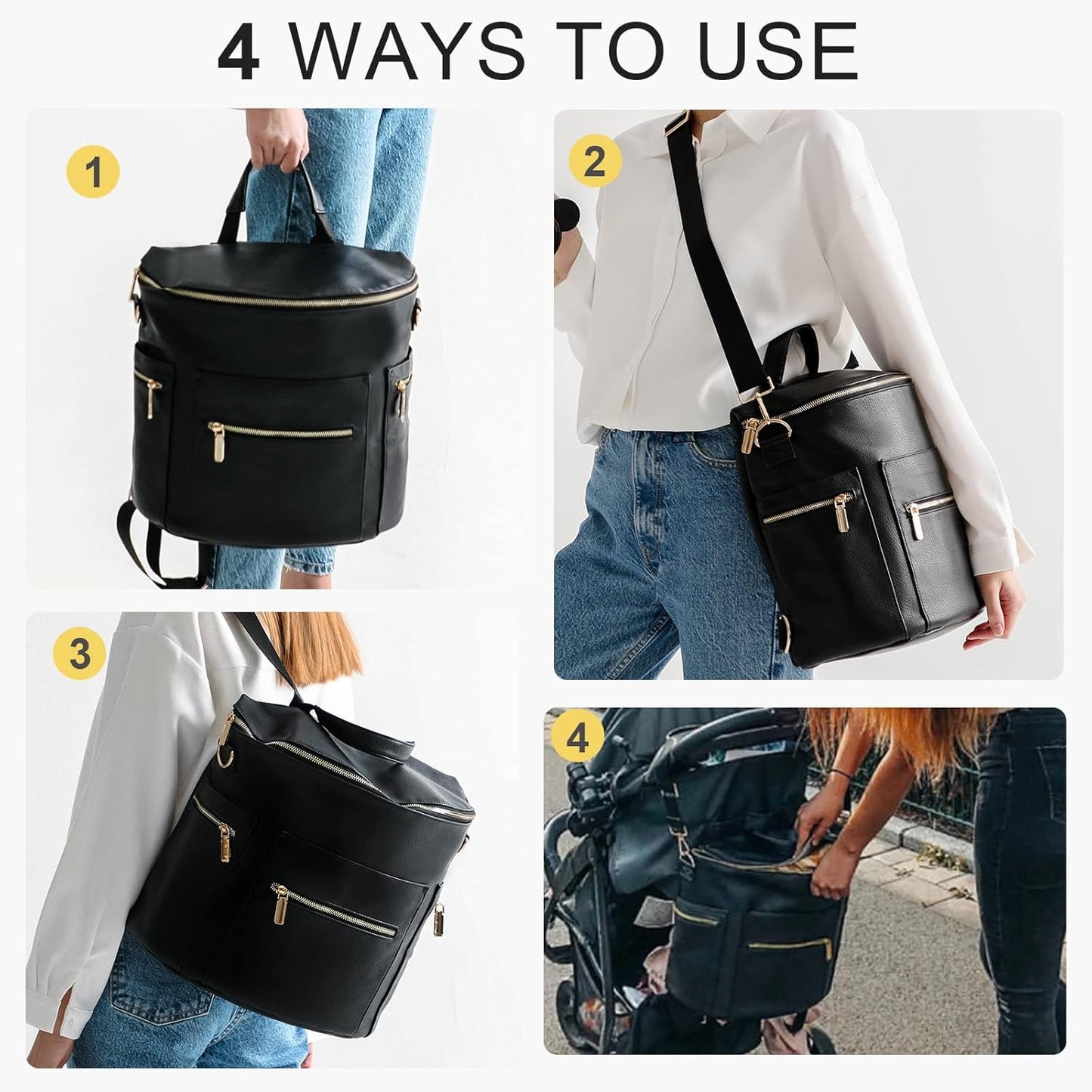 4 WAYS TO USE

1

2

3

4