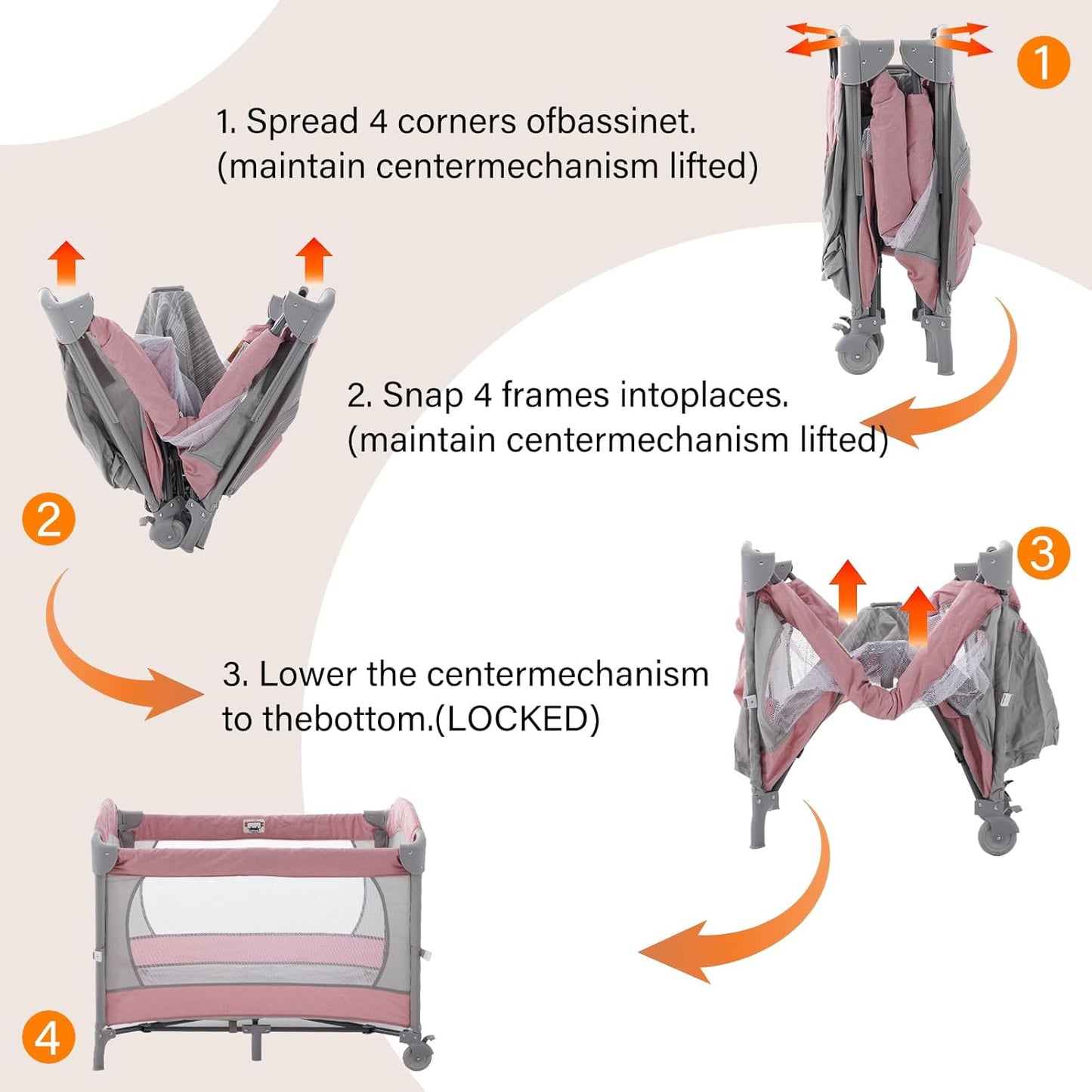 1

1. Spread 4 corners ofbassinet. (maintain centermechanism lifted)

2. Snap 4 frames intoplaces. (maintain centermechanism lifted)

2

3

3. Lower the centermechanism to thebottom.(LOCKED)

4