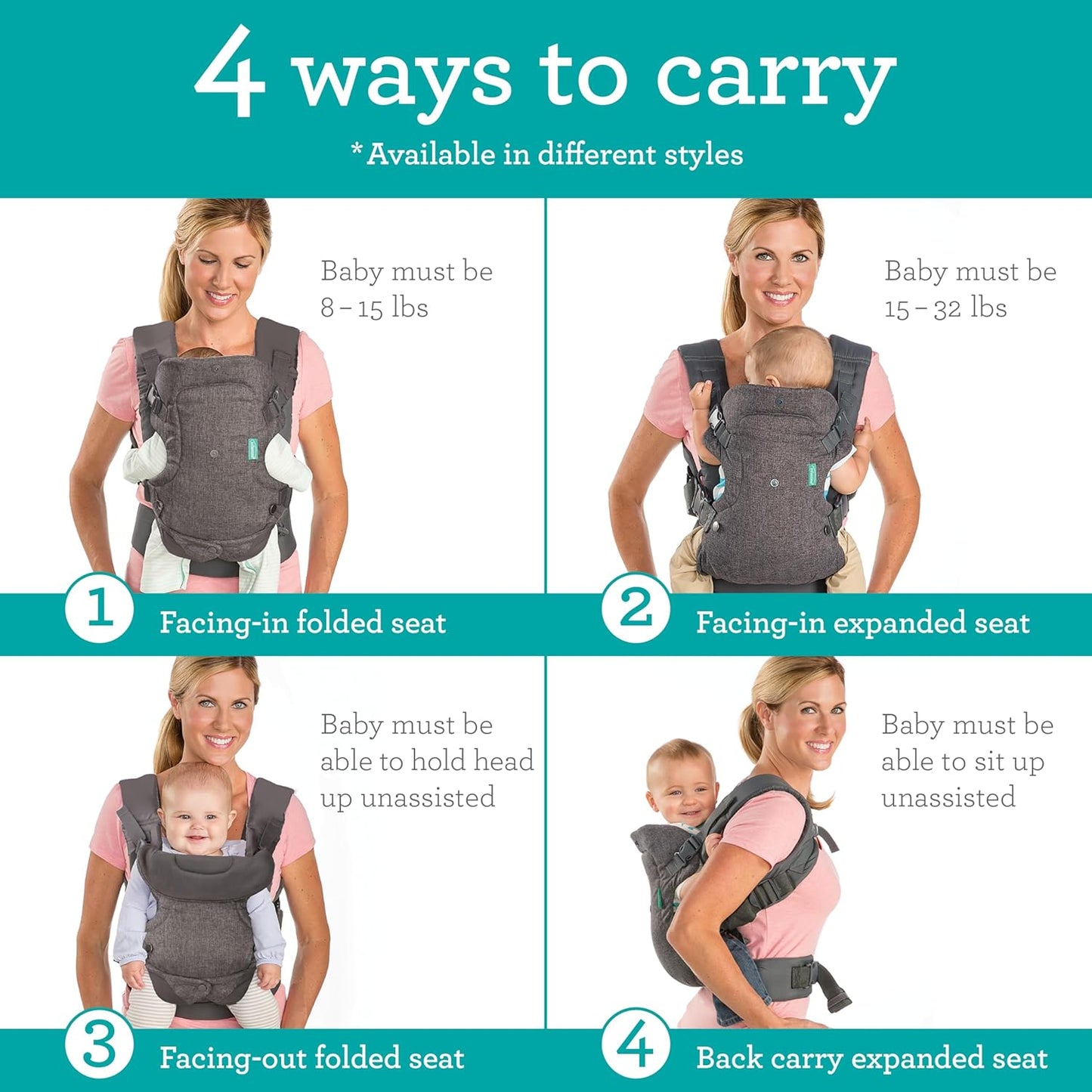 4 ways to carry

*Available in different styles

Baby must be 8 – 15 lbs

1 Facing-in folded seat

Baby must be 15 – 32 lbs

2 Facing-in expanded seat

Baby must be able to hold head up unassisted

3 Facing-out folded seat

Baby must be able to sit up unassisted

4 Back carry expanded seat