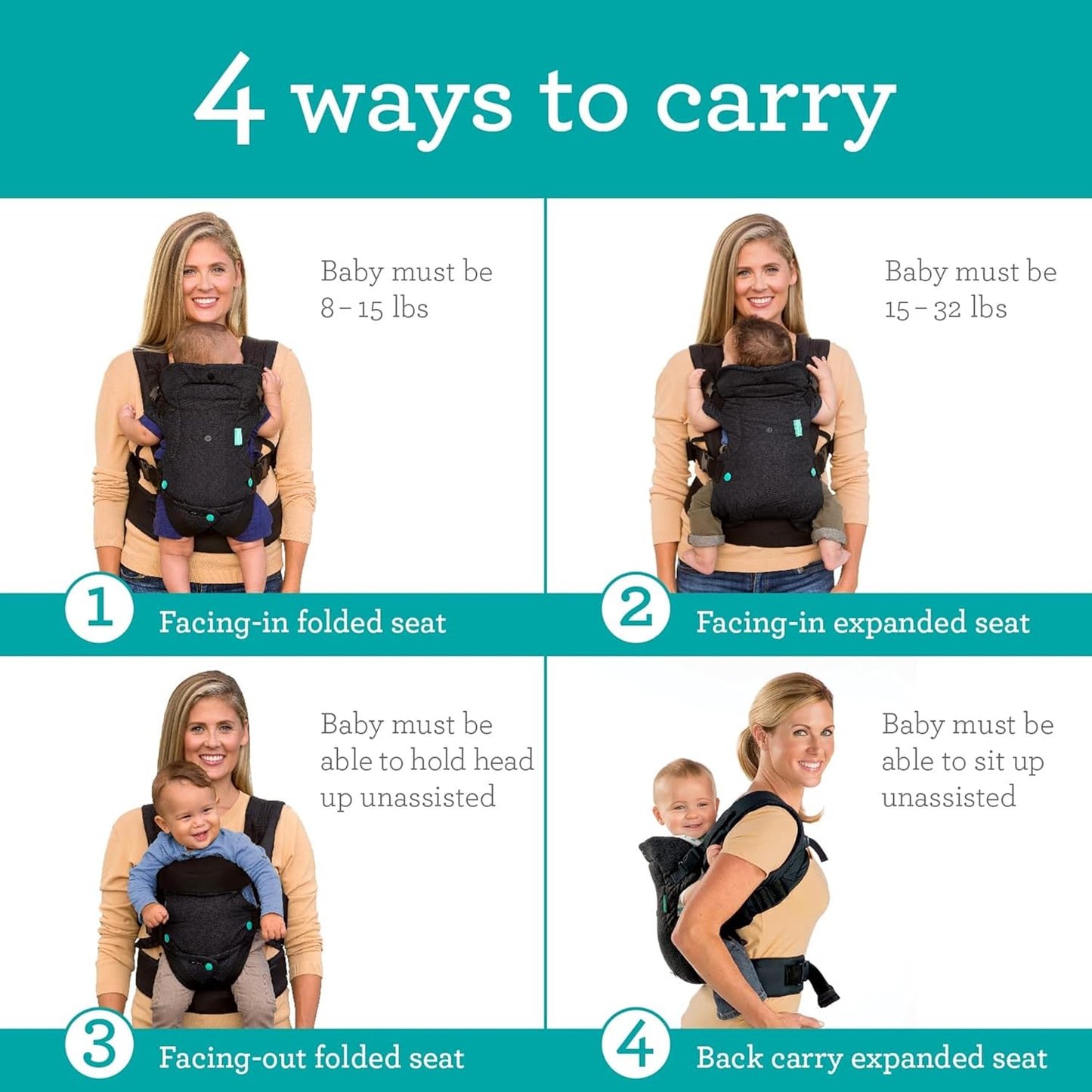 4 ways to carry

Baby must be 8 – 15 lbs

1 Facing-in folded seat

Baby must be 15 – 32 lbs

2 Facing-in expanded seat

Baby must be able to hold head up unassisted

3 Facing-out folded seat

Baby must be able to sit up unassisted

4 Back carry expanded seat