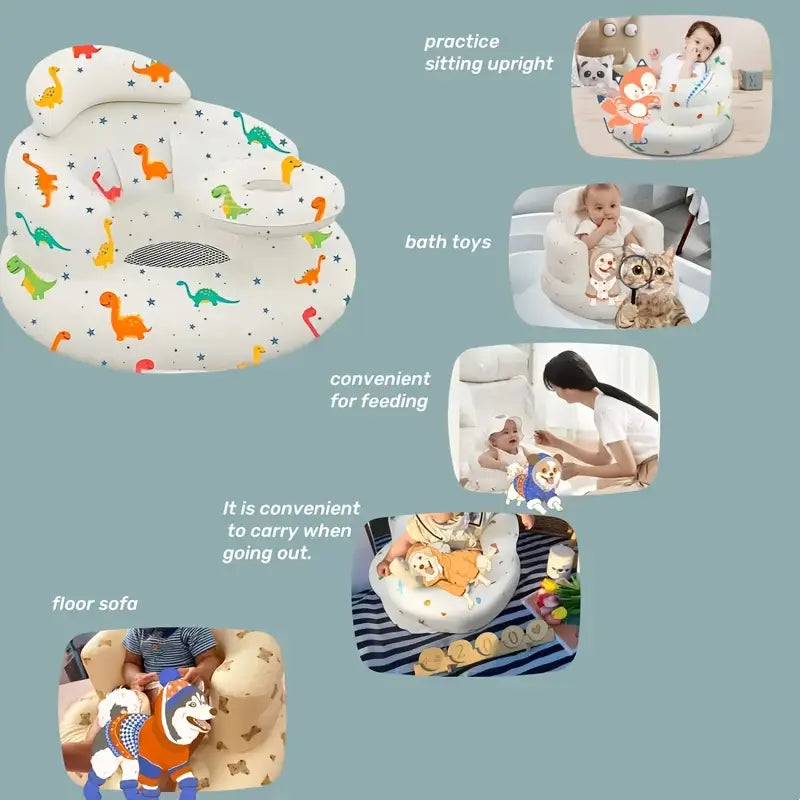 practice sitting upright

bath toys

convenient for feeding

It is convenient to carry when going out.

floor sofa